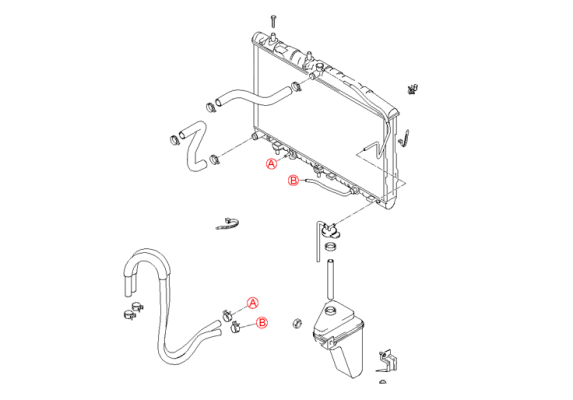 A
B
A
B