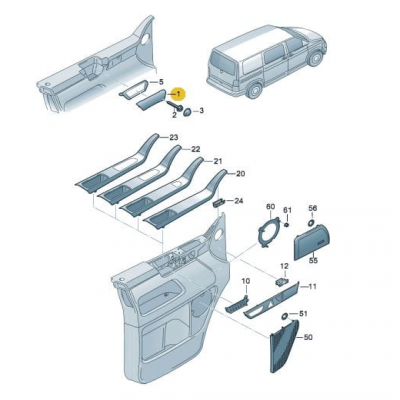 5
1
2
3
23
22
21
20
24
60
61
56
55
12
10
11
51
50